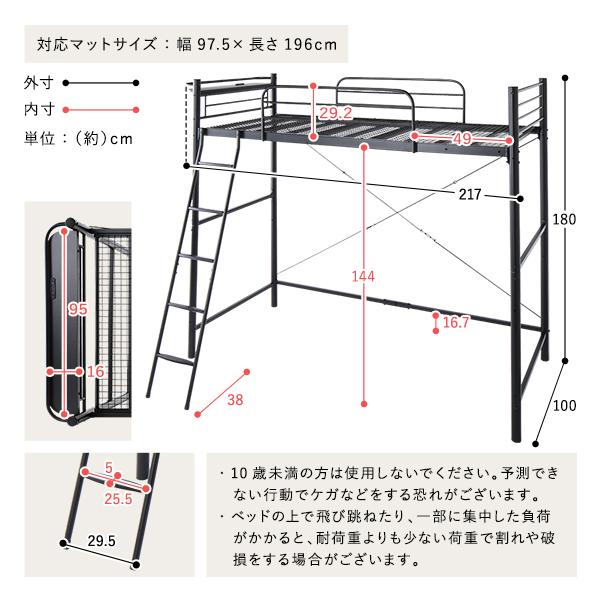 対応マットサイズ：幅 97.5× 長さ 196cm

外寸

内寸

単位：（約）cm

29.2

49

217

180

144

16.7

100

38

95

16

5

25.5

29.5

・10 歳未満の方は使用しないでください。予測できない行動でケガなどをする恐れがございます。

・ベッドの上で飛び跳ねたり、一部に集中した負荷がかかると、耐荷重よりも少ない荷重で割れや破損をする場合がございます。