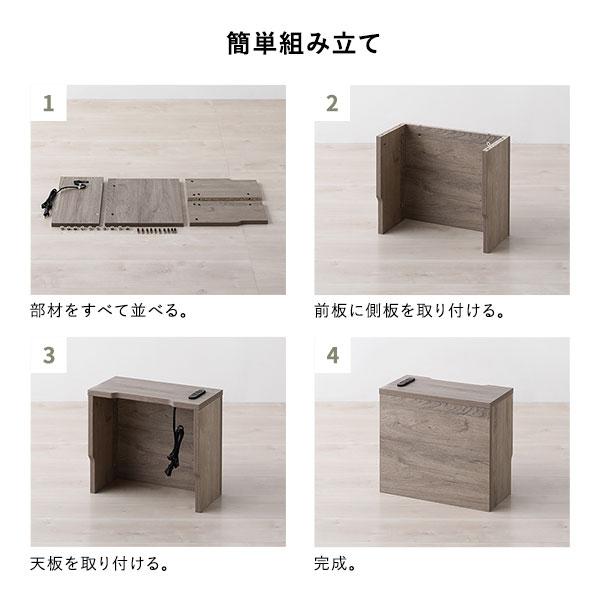 簡単組み立て

1

部材をすべて並べる。

2

前板に側板を取り付ける。

3

天板を取り付ける。

4

完成。