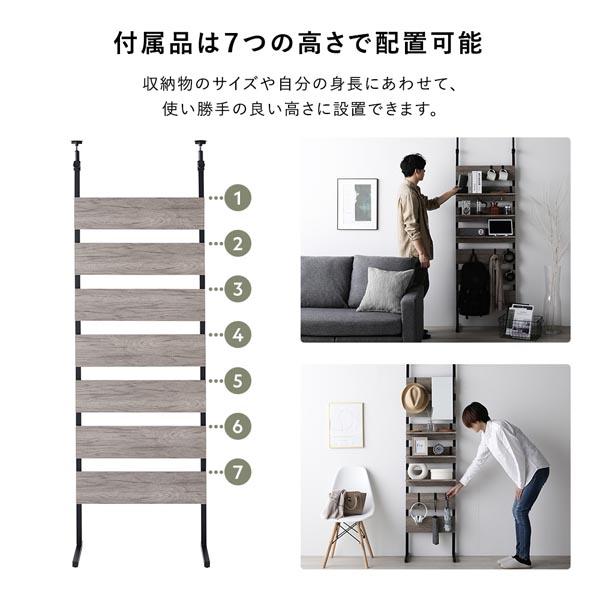 付属品は7つの高さで配置可能

収納物のサイズや自分の身長にあわせて、使い勝手の良い高さに設置できます。

1
2
3
4
5
6
7