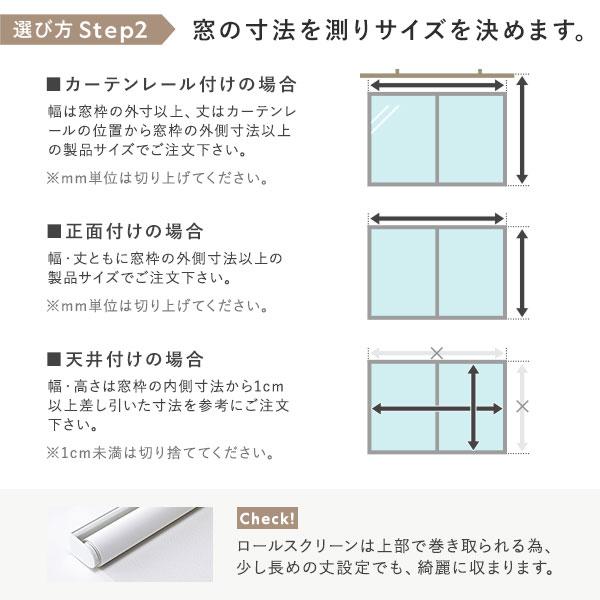 選び方 Step2

窓の寸法を測りサイズを決めます。

■カーテンレール付けの場合

幅は窓枠の外寸以上、丈はカーテンレールの位置から窓枠の外側寸法以上の製品サイズでご注文下さい。

※mm単位は切り上げてください。

■正面付けの場合

幅・丈ともに窓枠の外側寸法以上の製品サイズでご注文下さい。

※mm単位は切り上げてください。

■天井付けの場合

幅・高さは窓枠の内側寸法から1cm以上差し引いた寸法を参考にご注文下さい。

※1cm未満は切り捨ててください。

Check!

ロールスクリーンは上部で巻き取られる為、少し長めの丈設定でも、綺麗に収まります。