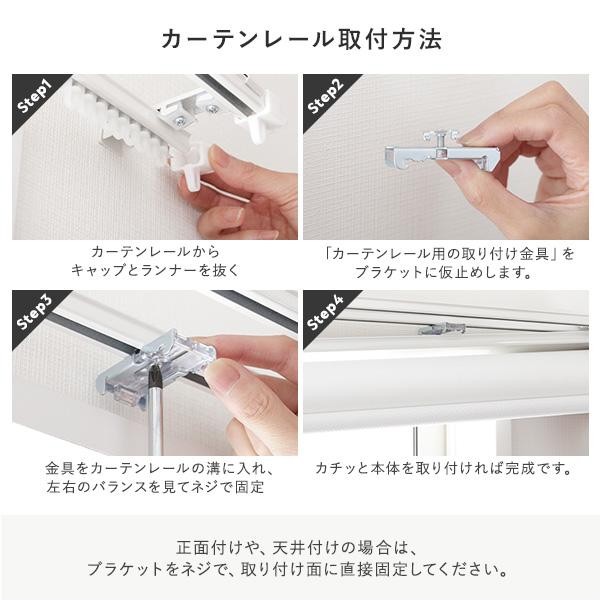 カーテンレール取付方法

Step1

カーテンレールから
キャップとランナーを抜く

Step2

「カーテンレール用の取り付け金具」を
ブラケットに仮止めします。

Step3

金具をカーテンレールの溝に入れ、
左右のバランスを見てネジで固定

Step4

カチッと本体を取り付ければ完成です。

正面付けや、天井付けの場合は、
ブラケットをネジで、取り付け面に直接固定してください。