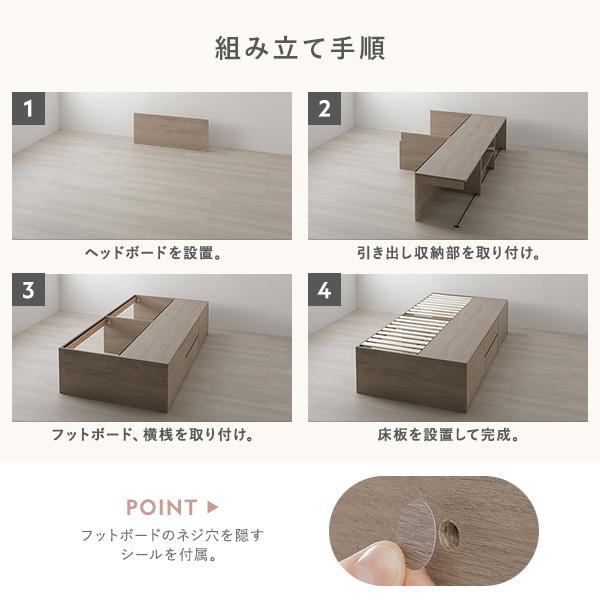 組み立て手順

1

ヘッドボードを設置。

2

引き出し収納部を取り付け。

3

フットボード、横桟を取り付け。

4

床板を設置して完成。

POINT ▶

フットボードのネジ穴を隠すシールを付属。