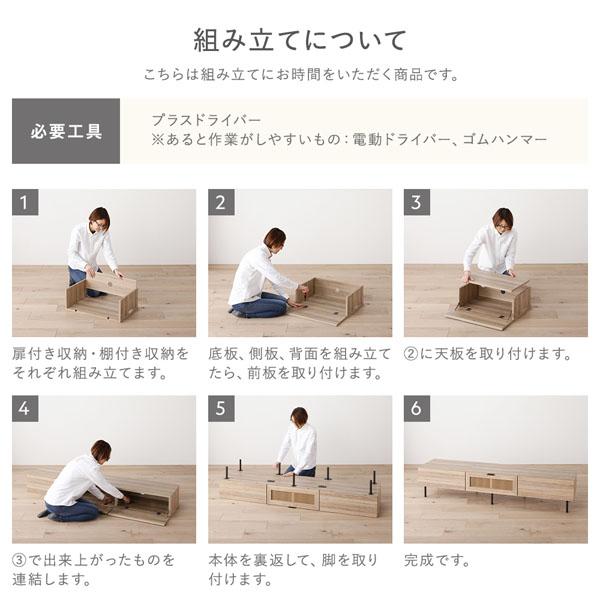 組み立てについて

こちらは組み立てにお時間をいただく商品です。

必要工具

プラスドライバー
※あると作業がしやすいもの：電動ドライバー、ゴムハンマー

1

扉付き収納・棚付き収納をそれぞれ組み立てます。

2

底板、側板、背面を組み立てたら、前板を取り付けます。

3

②に天板を取り付けます。

4

③で出来上がったものを連結します。

5

本体を裏返して、脚を取り付けます。

6

完成です。