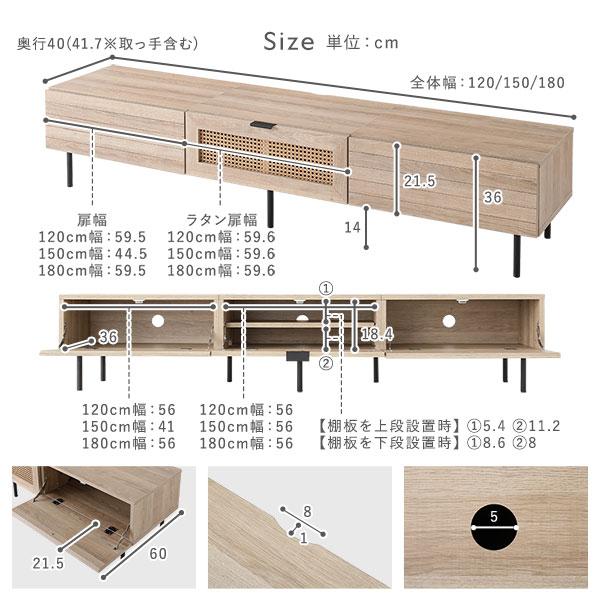 奥行40(41.7※取っ手含む)

Size 単位：cm

全体幅：120/150/180

21.5

36

14

扉幅
120cm幅：59.5
150cm幅：44.5
180cm幅：59.5

ラタン扉幅
120cm幅：59.6
150cm幅：59.6
180cm幅：59.6

①

36

18.4

②

120cm幅：56
150cm幅：41
180cm幅：56

120cm幅：56
150cm幅：56
180cm幅：56

【棚板を上段設置時】①5.4 ②11.2
【棚板を下段設置時】①8.6 ②8

21.5

60

8

1

5