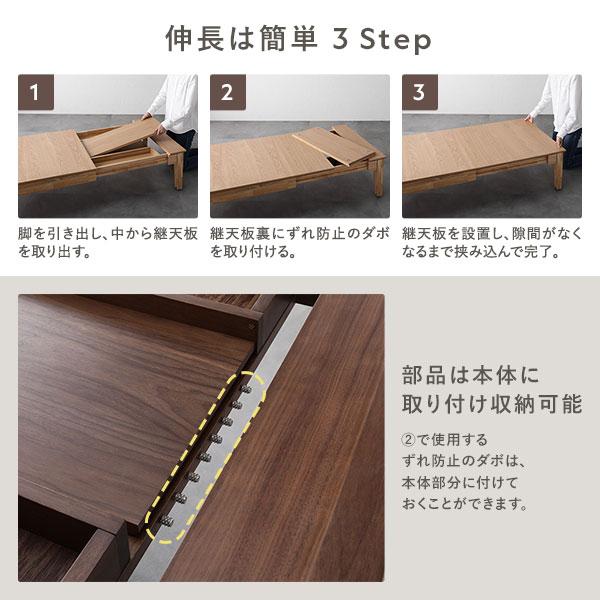 伸長は簡単 3 Step

1

脚を引き出し、中から継天板を取り出す。

2

継天板裏にずれ防止のダボを取り付ける。

3

継天板を設置し、隙間がなくなるまで挟み込んで完了。

部品は本体に取り付け収納可能

②で使用するずれ防止のダボは、本体部分に付けておくことができます。