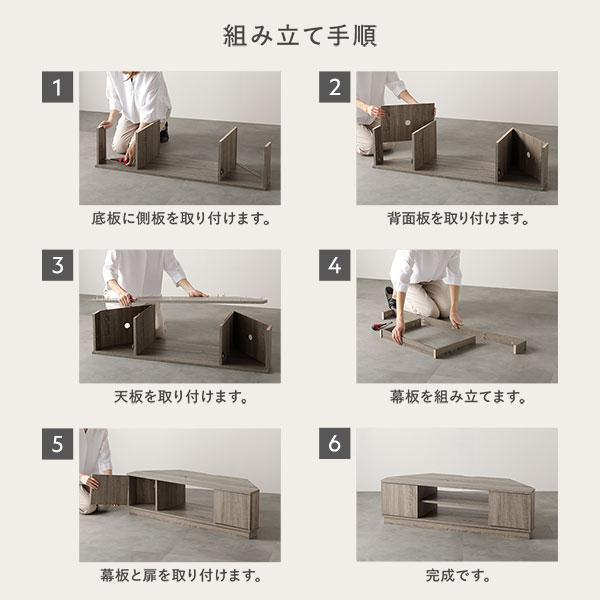 組み立て手順

1

底板に側板を取り付けます。

2

背面板を取り付けます。

3

天板を取り付けます。

4

幕板を組み立てます。

5

幕板と扉を取り付けます。

6

完成です。