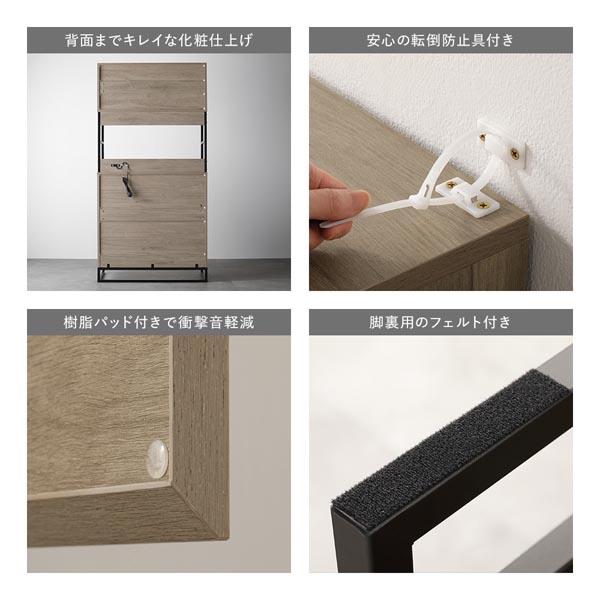 背面までキレイな化粧仕上げ

安心の転倒防止具付き

樹脂パッド付きで衝撃音軽減

脚裏用のフェルト付き