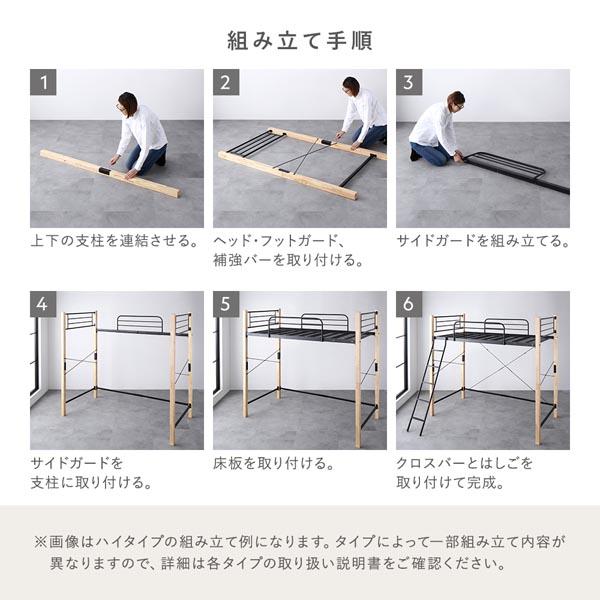 組み立て手順

1

上下の支柱を連結させる。

2

ヘッド・フットガード、補強バーを取り付ける。

3

サイドガードを組み立てる。

4

サイドガードを支柱に取り付ける。

5

床板を取り付ける。

6

クロスバーとはしごを取り付けて完成。

※画像はハイタイプの組み立て例になります。タイプによって一部組み立て内容が異なりますので、詳細は各タイプの取り扱い説明書をご確認ください。