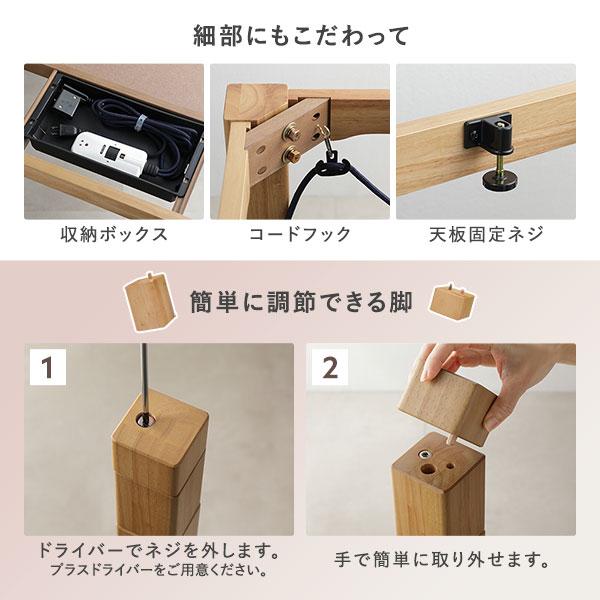 細部にもこだわって

収納ボックス

コードフック

天板固定ネジ

簡単に調節できる脚

1

ドライバーでネジを外します。
プラスドライバーをご用意ください。

2

手で簡単に取り外せます。