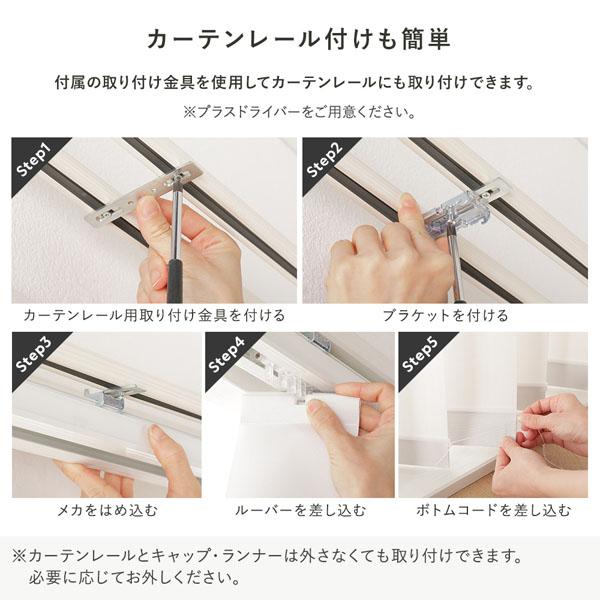 カーテンレール付けも簡単

付属の取り付け金具を使用してカーテンレールにも取り付けできます。

※プラスドライバーをご用意ください。

Step1

カーテンレール用取り付け金具を付ける

Step2

ブラケットを付ける

Step3

メカをはめ込む

Step4

ルーバーを差し込む

Step5

ボトムコードを差し込む

※カーテンレールとキャップ・ランナーは外さなくても取り付けできます。
必要に応じてお外しください。