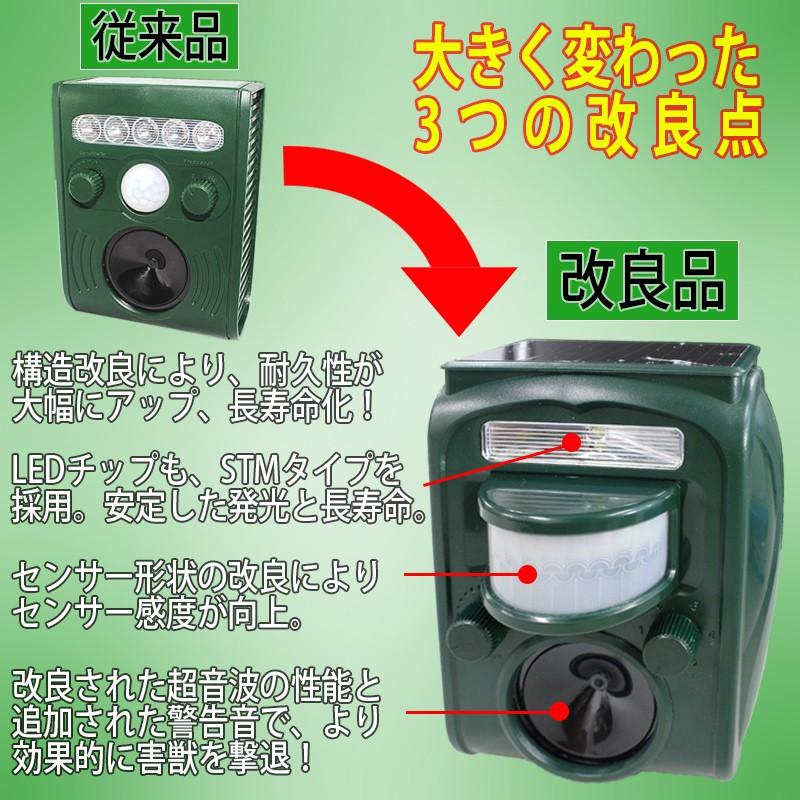 従来品

大きく変わった
3つの改良点

改良品

構造改良により、耐久性が大幅にアップ、長寿命化！

LEDチップも、STMタイプを採用。安定した発光と長寿命。

センサー形状の改良によりセンサー感度が向上。

改良された超音波の性能と追加された警告音で、より効果的に害獣を撃退！