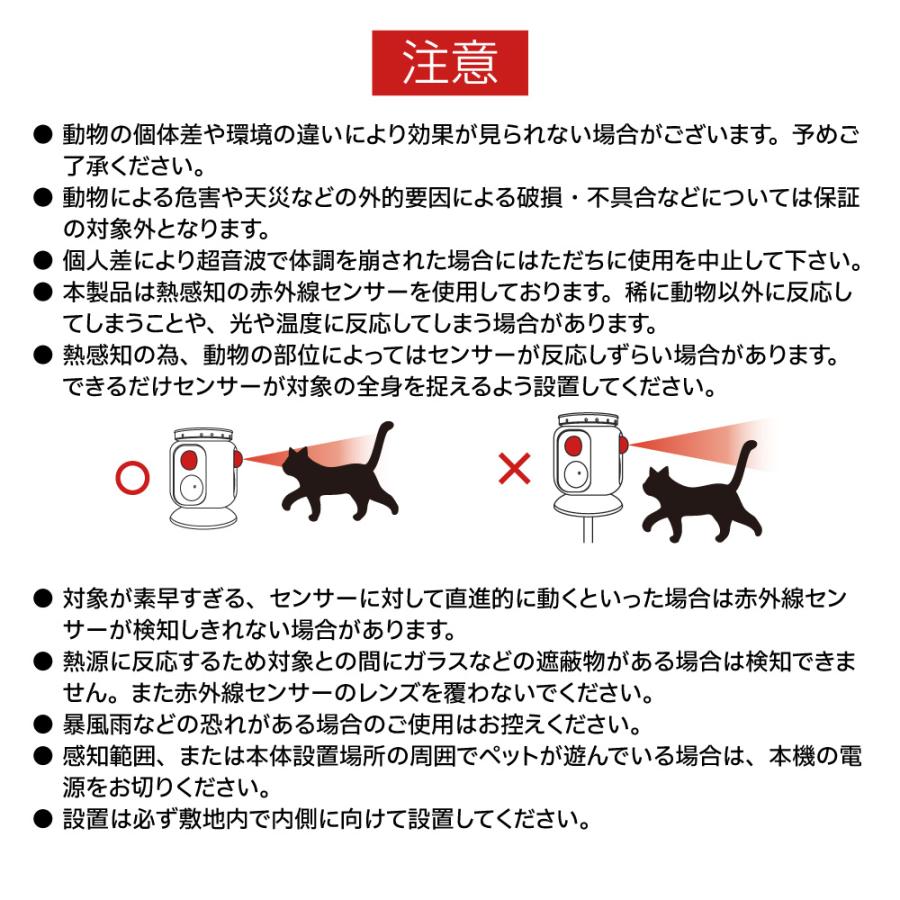 注意

● 動物の個体差や環境の違いにより効果が見られない場合がございます。予めご了承ください。

● 動物による危害や天災などの外的要因による破損・不具合などについては保証の対象外となります。

● 個人差により超音波で体調を崩された場合にはただちに使用を中止して下さい。

● 本製品は熱感知の赤外線センサーを使用しております。稀に動物以外に反応してしまうことや、光や温度に反応してしまう場合があります。

● 熱感知の為、動物の部位によってはセンサーが反応しずらい場合があります。できるだけセンサーが対象の全身を捉えるよう設置してください。

○

×

● 対象が素早すぎる、センサーに対して直進的に動くといった場合は赤外線センサーが検知しきれない場合があります。

● 熱源に反応するため対象との間にガラスなどの遮蔽物がある場合は検知できません。また赤外線センサーのレンズを覆わないでください。

● 暴風雨などの恐れがある場合のご使用はお控えください。

● 感知範囲、または本体設置場所の周囲でペットが遊んでいる場合は、本機の電源をお切りください。

● 設置は必ず敷地内で内側に向けて設置してください。