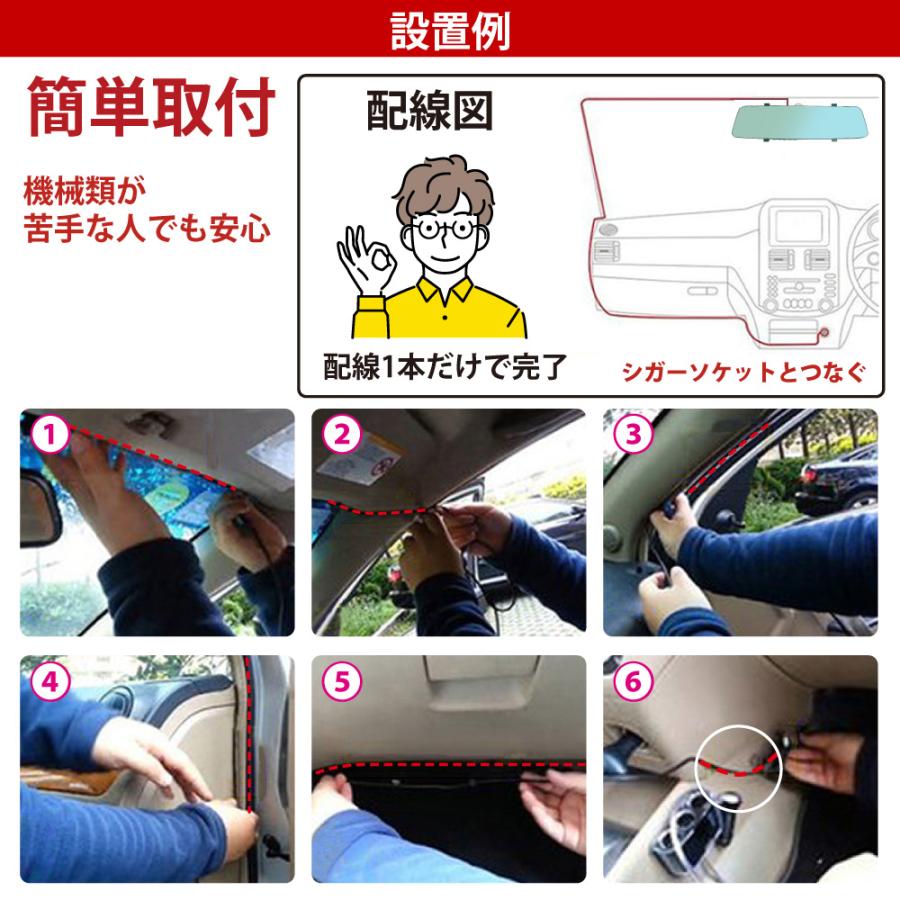 設置例

簡単取付

機械類が
苦手な人でも安心

配線図

配線1本だけで完了

シガーソケットとつなぐ

1

2

3

4

5

6