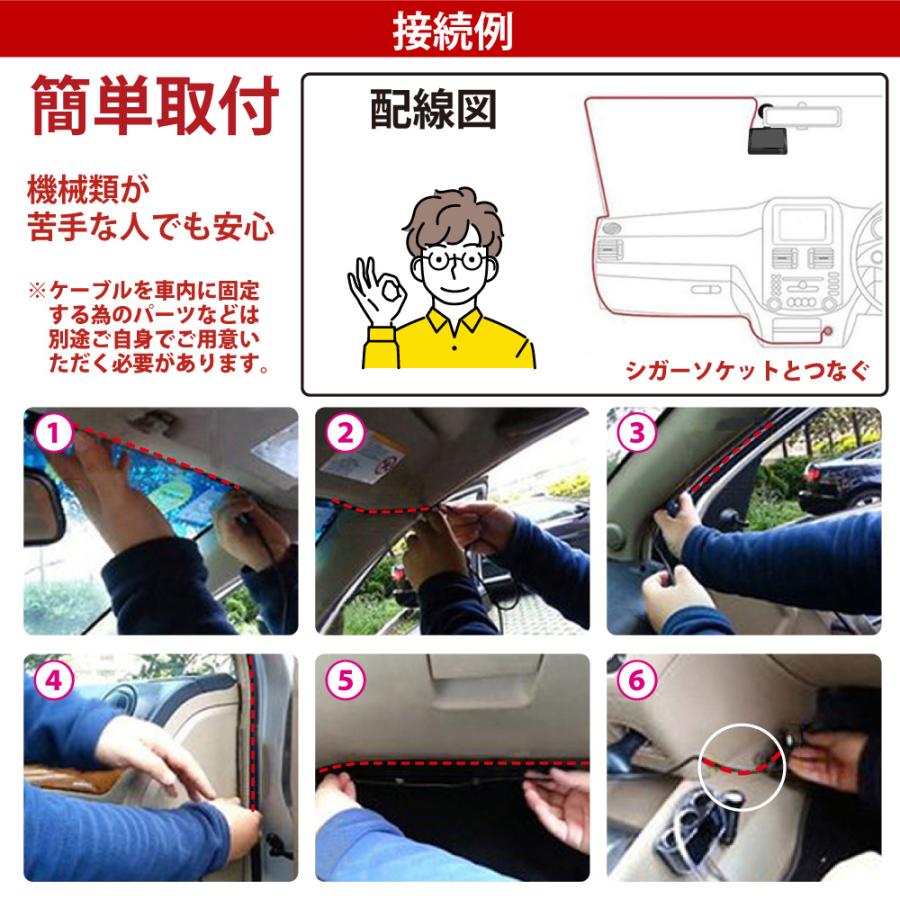 接続例

簡単取付

機械類が
苦手な人でも安心

※ケーブルを車内に固定する為のパーツなどは別途ご自身でご用意いただく必要があります。

配線図

シガーソケットとつなぐ

1

2

3

4

5

6