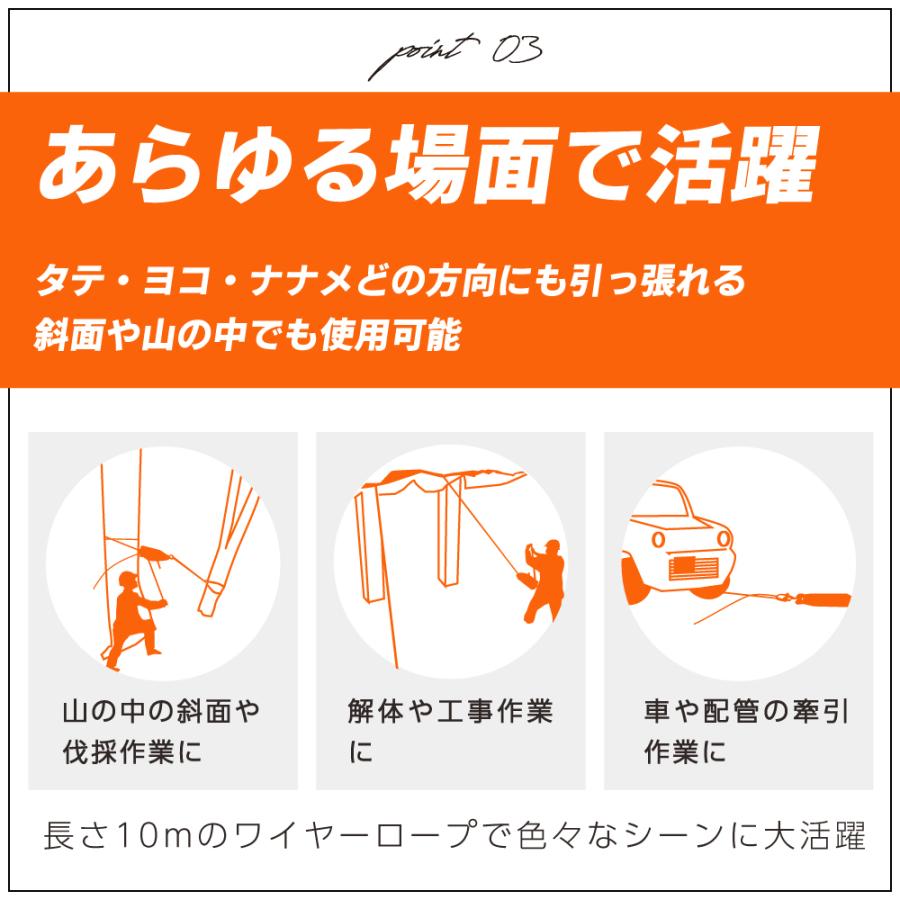 point 03

あらゆる場面で活躍

タテ・ヨコ・ナナメどの方向にも引っ張れる
斜面や山の中でも使用可能

山の中の斜面や伐採作業に

解体や工事作業に

車や配管の牽引作業に

長さ10mのワイヤーロープで色々なシーンに大活躍