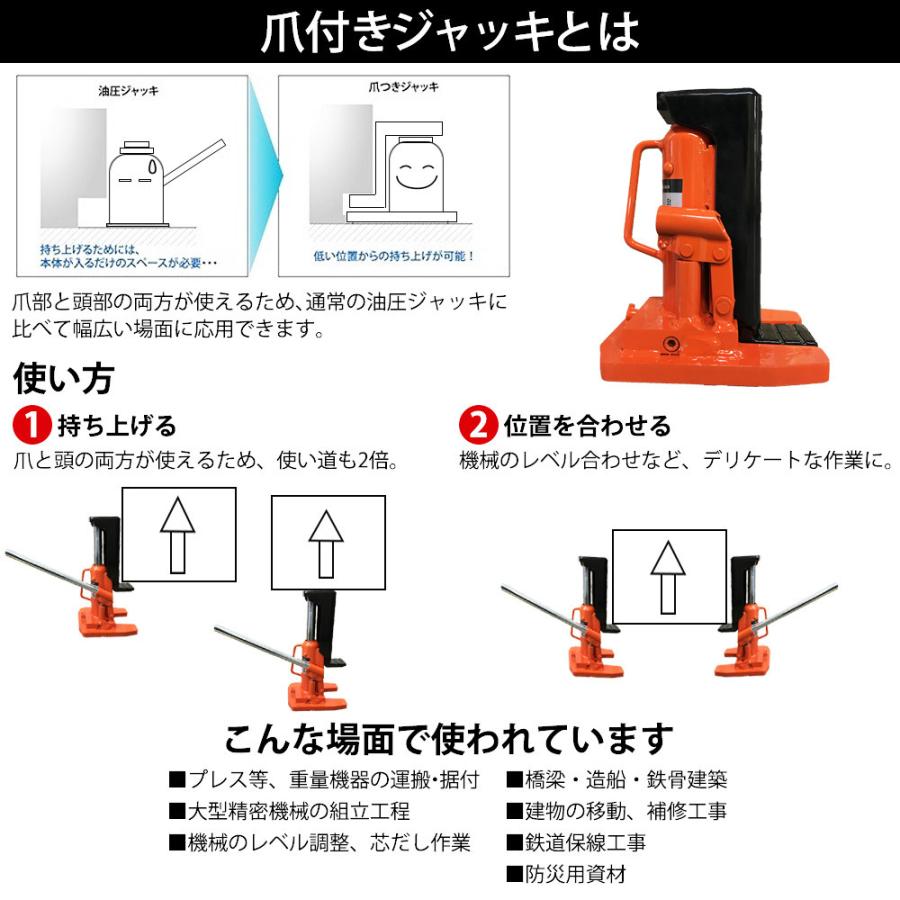 爪付きジャッキとは

油圧ジャッキ

持ち上げるためには、本体が入るだけのスペースが必要・・・

爪つきジャッキ

低い位置からの持ち上げが可能！

爪部と頭部の両方が使えるため、通常の油圧ジャッキに比べて幅広い場面に応用できます。

使い方

1 持ち上げる
爪と頭の両方が使えるため、使い道も2倍。

2 位置を合わせる
機械のレベル合わせなど、デリケートな作業に。

こんな場面で使われています

■プレス等、重量機器の運搬・据付
■大型精密機械の組立工程
■機械のレベル調整、芯だし作業

■橋梁・造船・鉄骨建築
■建物の移動、補修工事
■鉄道保線工事
■防災用資材