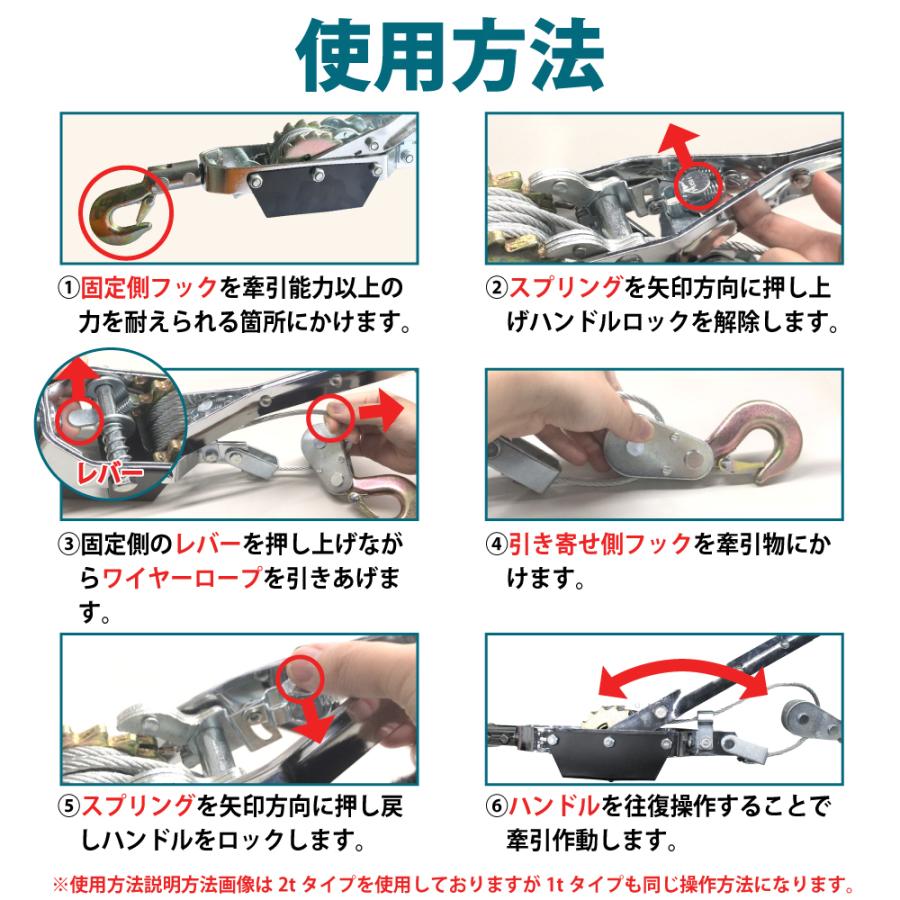 使用方法

①固定側フックを牽引能力以上の力を耐えられる箇所にかけます。

②スプリングを矢印方向に押し上げハンドルロックを解除します。

レバー

③固定側のレバーを押し上げながらワイヤーロープを引きあげます。

④引き寄せ側フックを牽引物にかけます。

⑤スプリングを矢印方向に押し戻しハンドルをロックします。

⑥ハンドルを往復操作することで牽引作動します。

※使用方法説明方法画像は 2t タイプを使用しておりますが 1t タイプも同じ操作方法になります。