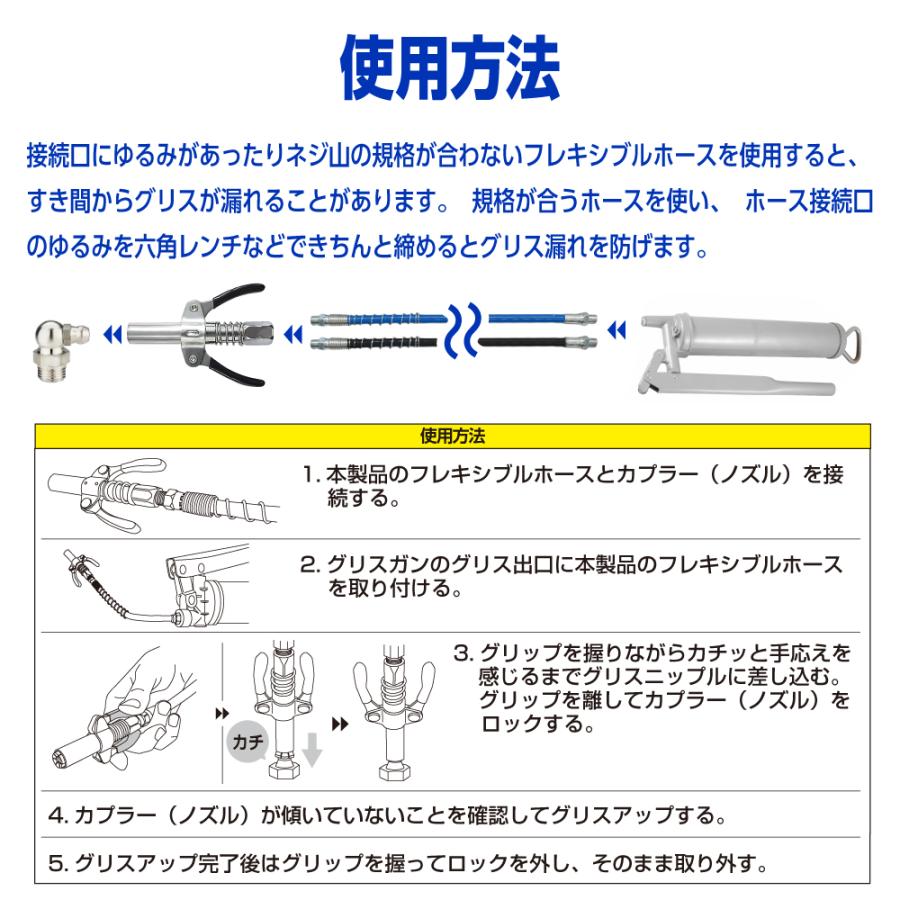 使用方法

接続口にゆるみがあったりネジ山の規格が合わないフレキシブルホースを使用すると、すき間からグリスが漏れることがあります。 規格が合うホースを使い、 ホース接続口のゆるみを六角レンチなどできちんと締めるとグリス漏れを防げます。

使用方法

1. 本製品のフレキシブルホースとカプラー（ノズル）を接続する。

2. グリスガンのグリス出口に本製品のフレキシブルホースを取り付ける。

カチ

3. グリップを握りながらカチッと手応えを感じるまでグリスニップルに差し込む。グリップを離してカプラー（ノズル）をロックする。

4. カプラー（ノズル）が傾いていないことを確認してグリスアップする。

5. グリスアップ完了後はグリップを握ってロックを外し、そのまま取り外す。