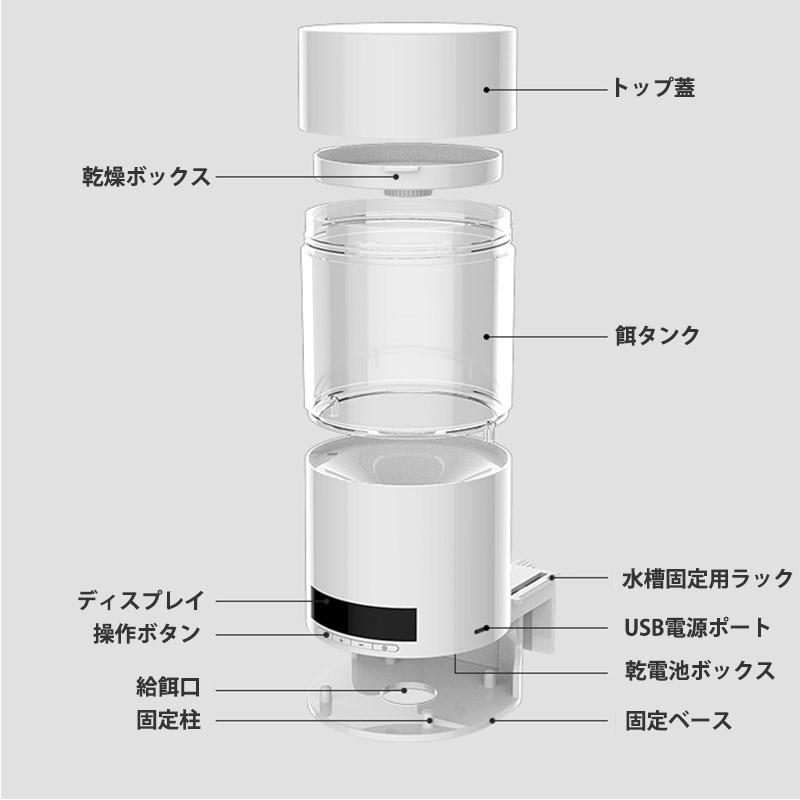 トップ蓋
乾燥ボックス
餌タンク
水槽固定用ラック
ディスプレイ
操作ボタン
USB電源ポート
乾電池ボックス
給餌口
固定柱
固定ベース