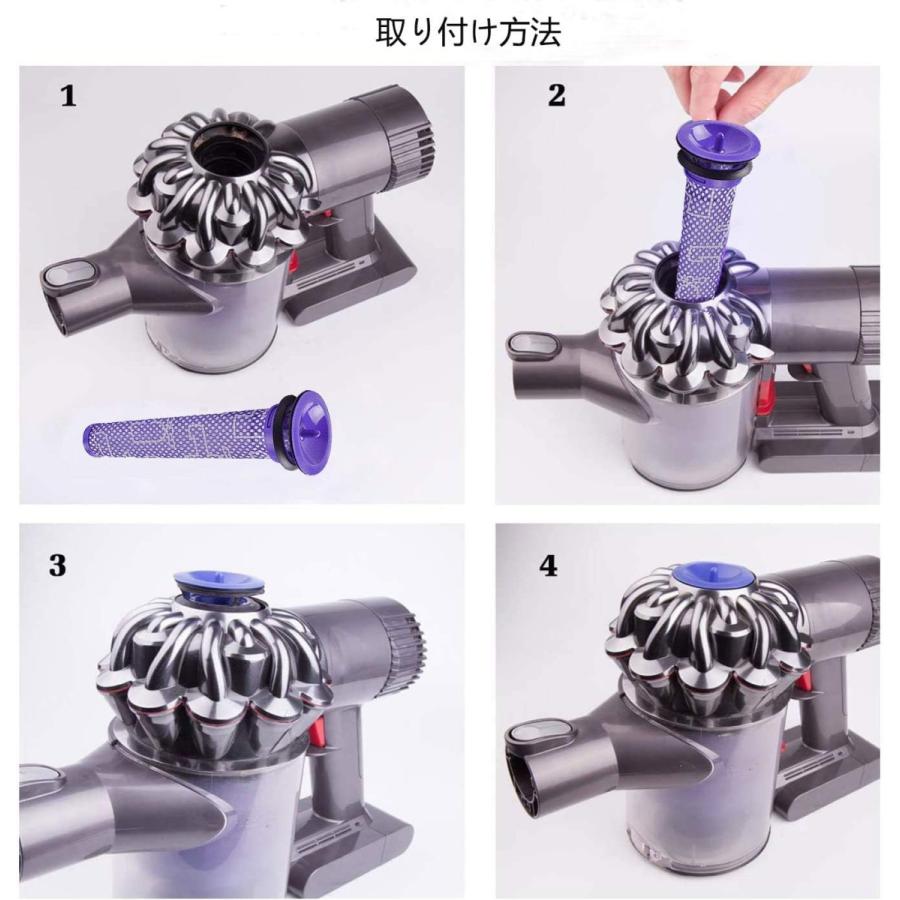 取り付け方法

1

2

3

4