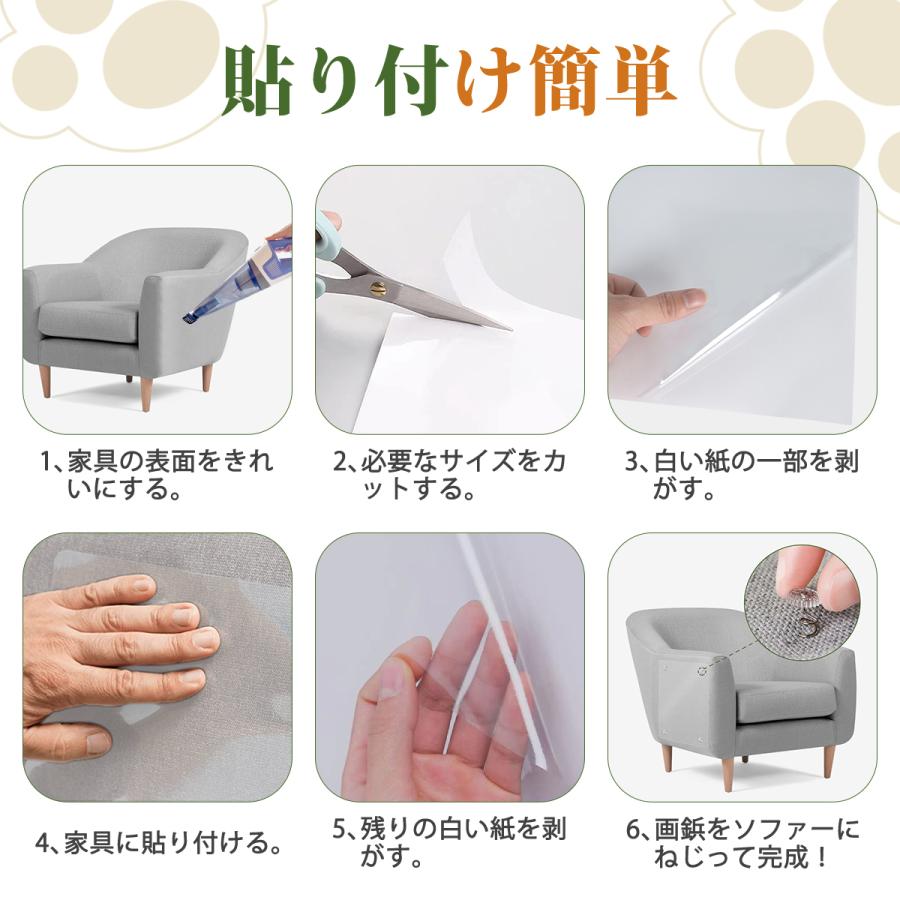 貼り付け簡単

1、家具の表面をきれいにする。

2、必要なサイズをカットする。

3、白い紙の一部を剥がす。

4、家具に貼り付ける。

5、残りの白い紙を剥がす。

6、画鋲をソファーにねじって完成！