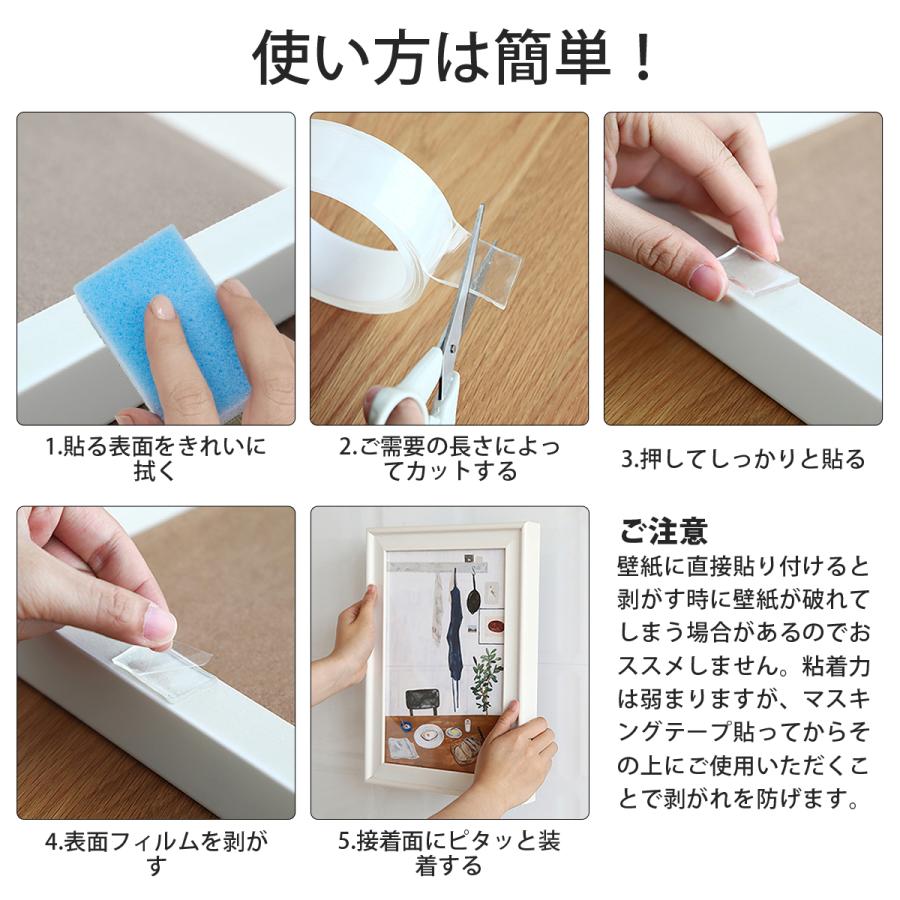 使い方は簡単！

1.貼る表面をきれいに拭く

2.ご需要の長さによってカットする

3.押してしっかりと貼る

4.表面フィルムを剥がす

5.接着面にピタッと装着する

ご注意
壁紙に直接貼り付けると剥がす時に壁紙が破れてしまう場合があるのでおススメしません。粘着力は弱まりますが、マスキングテープ貼ってからその上にご使用いただくことで剥がれを防げます。