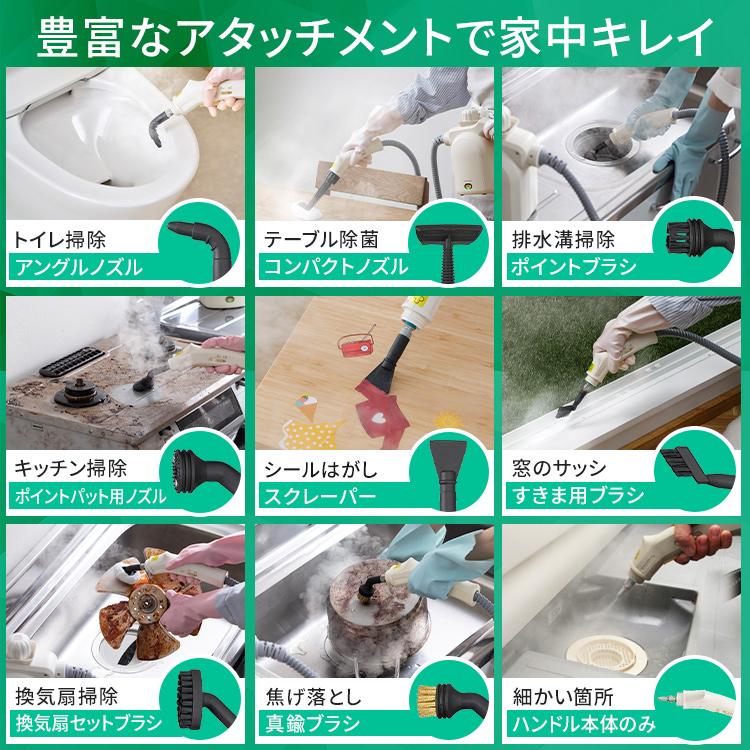 豊富なアタッチメントで家中キレイ

トイレ掃除
アングルノズル

テーブル除菌
コンパクトノズル

排水溝掃除
ポイントブラシ

キッチン掃除
ポイントパット用ノズル

シールはがし
スクレーパー

窓のサッシ
すきま用ブラシ

換気扇掃除
換気扇セットブラシ

焦げ落とし
真鍮ブラシ

細かい箇所
ハンドル本体のみ