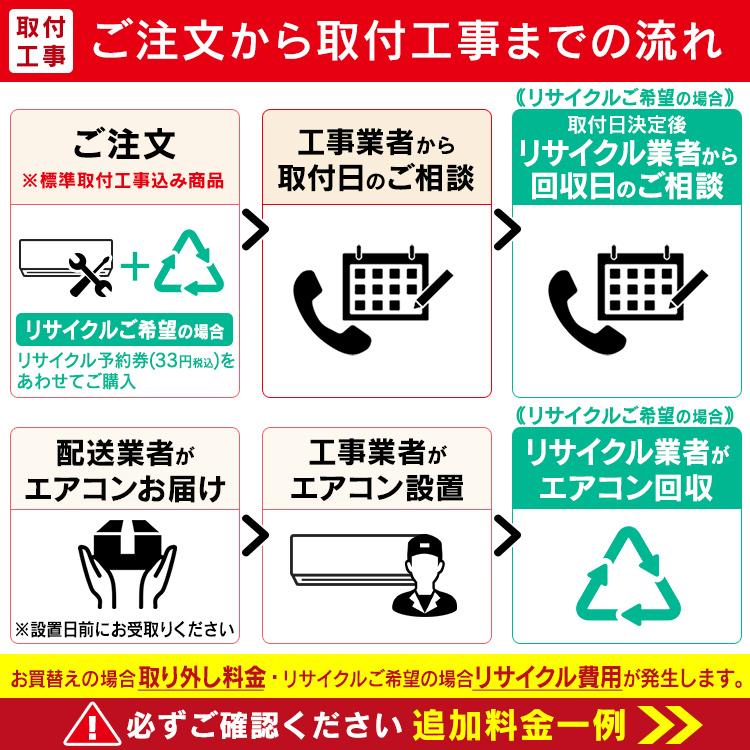 取付工事

ご注文から取付工事までの流れ

ご注文
※標準取付工事込み商品

リサイクルご希望の場合
リサイクル予約券(33円税込)をあわせてご購入

工事業者から取付日のご相談

《リサイクルご希望の場合》
取付日決定後
リサイクル業者から回収日のご相談

配送業者がエアコンお届け

※設置日前にお受取りください

工事業者がエアコン設置

《リサイクルご希望の場合》
リサイクル業者がエアコン回収

お買替えの場合取り外し料金・リサイクルご希望の場合リサイクル費用が発生します。

必ずご確認ください 追加料金一例