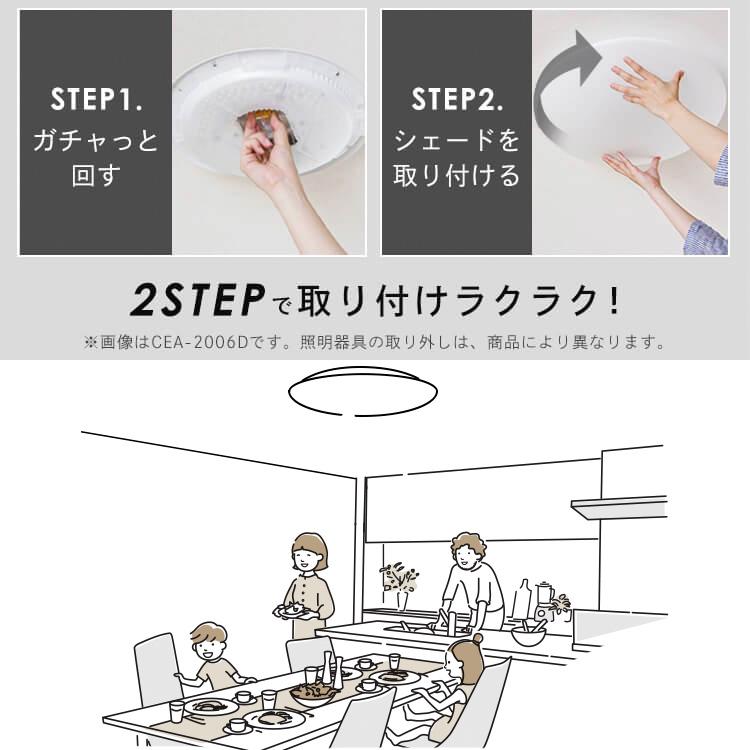 STEP1.
ガチャっと回す

STEP2.
シェードを取り付ける

2STEPで取り付けラクラク！

※画像はCEA-2006Dです。照明器具の取り外しは、商品により異なります。