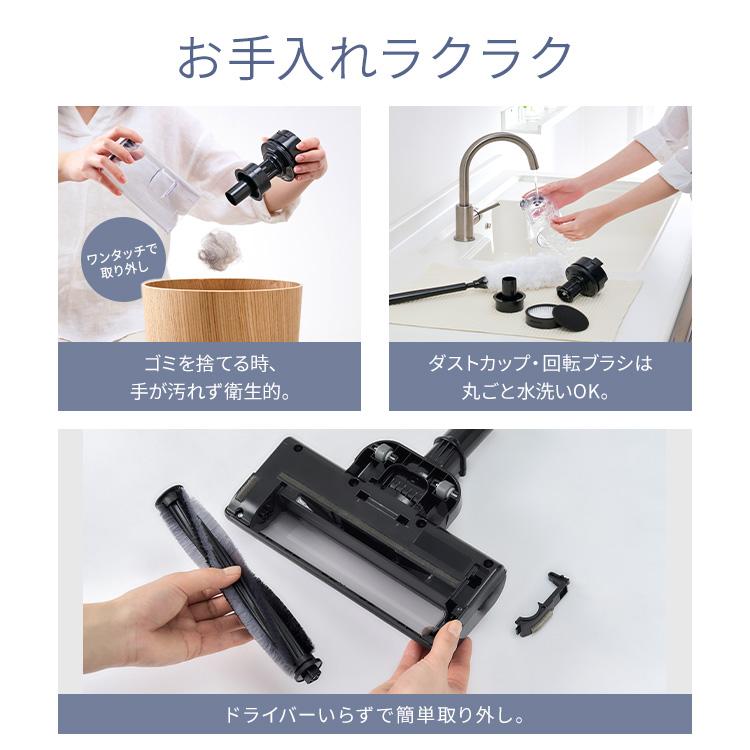 お手入れラクラク

ワンタッチで取り外し

ゴミを捨てる時、手が汚れず衛生的。

ダストカップ・回転ブラシは丸ごと水洗いOK。

ドライバーいらずで簡単取り外し。