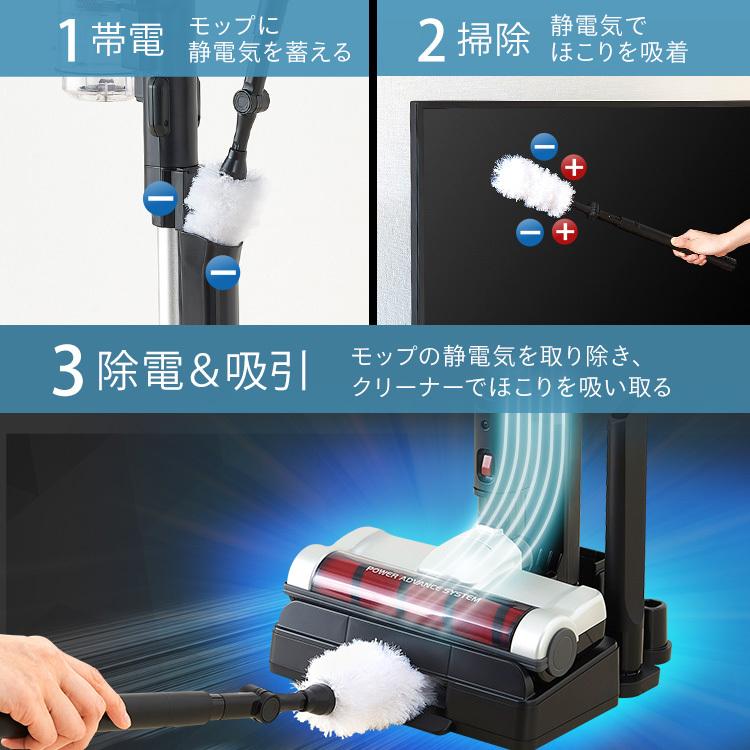 1 帯電 モップに静電気を蓄える

2 掃除 静電気でほこりを吸着

3 除電＆吸引 モップの静電気を取り除き、クリーナーでほこりを吸い取る

POWER ADVANCE SYSTEM