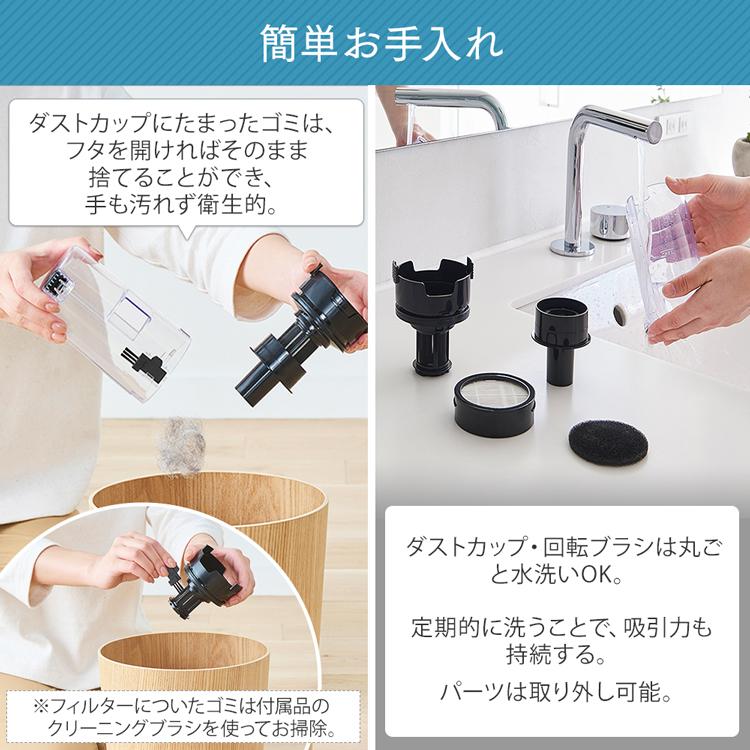 簡単お手入れ

ダストカップにたまったゴミは、フタを開ければそのまま捨てることができ、手も汚れず衛生的。

※フィルターについたゴミは付属品のクリーニングブラシを使ってお掃除。

ダストカップ・回転ブラシは丸ごと水洗いOK。

定期的に洗うことで、吸引力も持続する。

パーツは取り外し可能。