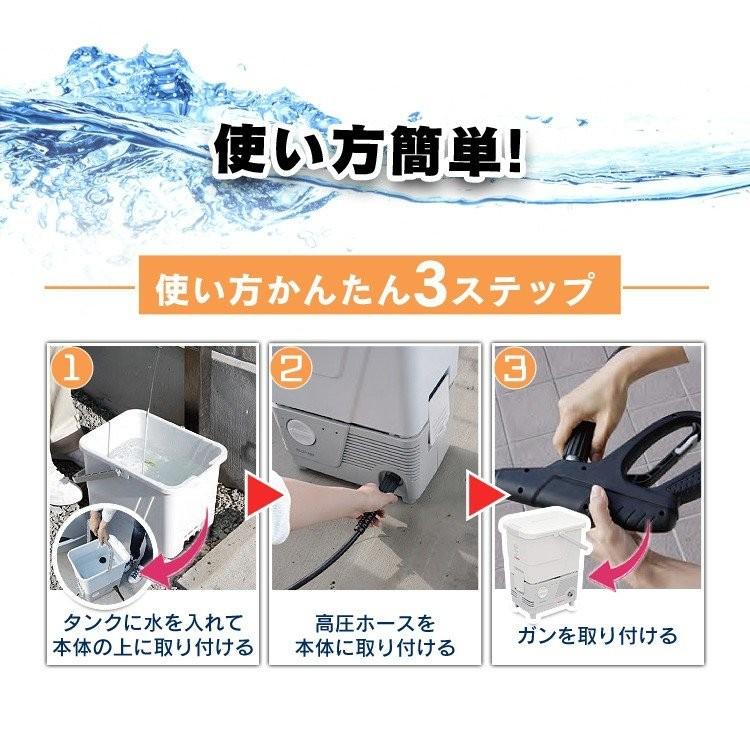 使い方簡単!

使い方かんたん3ステップ

1

タンクに水を入れて本体の上に取り付ける

2

高圧ホースを本体に取り付ける

3

ガンを取り付ける