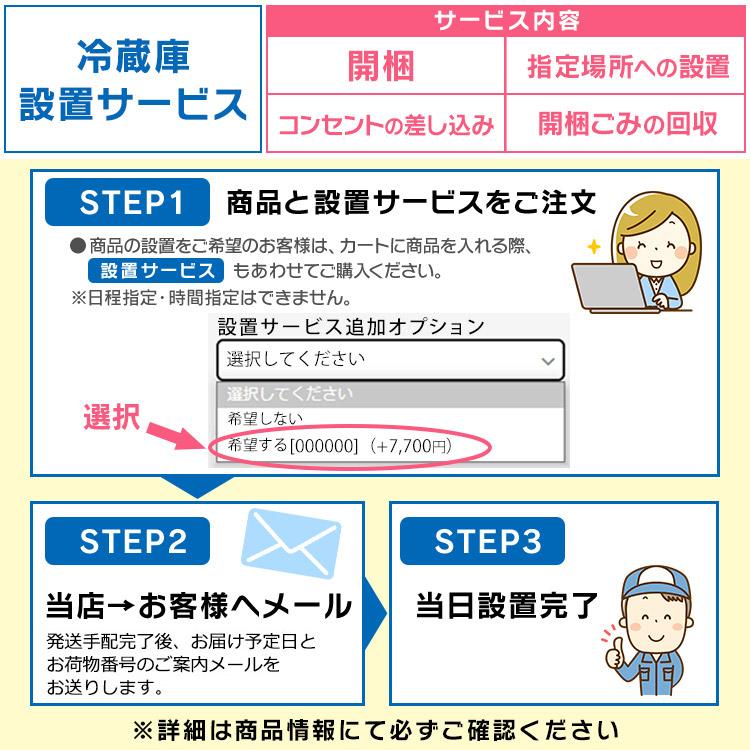 冷蔵庫
設置サービス

| サービス内容 | |
|---|---|
| 開梱 | 指定場所への設置 |
| コンセントの差し込み | 開梱ごみの回収 |

STEP1 商品と設置サービスをご注文

●商品の設置をご希望のお客様は、カートに商品を入れる際、設置サービス もあわせてご購入ください。
※日程指定・時間指定はできません。

設置サービス追加オプション
選択してください
選択してください
希望しない
希望する[000000]（+7,700円）

選択

STEP2
当店→お客様へメール
発送手配完了後、お届け予定日とお荷物番号のご案内メールをお送りします。

STEP3
当日設置完了

※詳細は商品情報にて必ずご確認ください