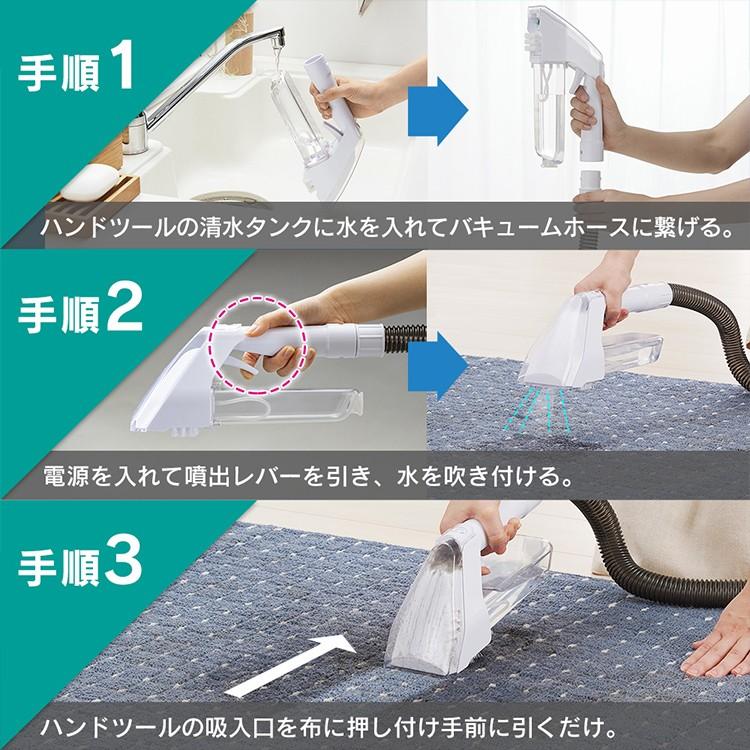 手順1

ハンドツールの清水タンクに水を入れてバキュームホースに繋げる。

手順2

電源を入れて噴出レバーを引き、水を吹き付ける。

手順3

ハンドツールの吸入口を布に押し付け手前に引くだけ。