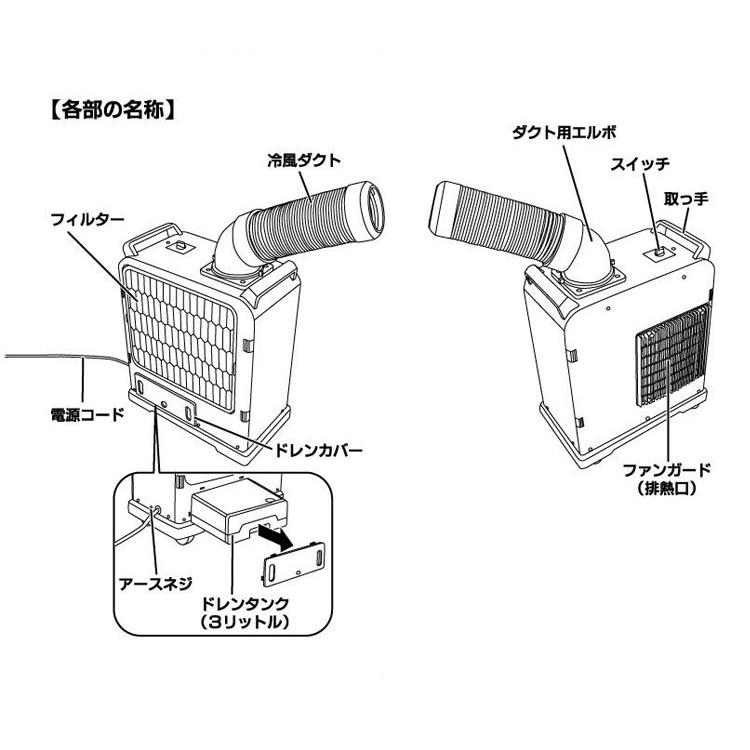 【各部の名称】

冷風ダクト

フィルター

電源コード

ドレンカバー

アースネジ

ドレンタンク
（3リットル）

ダクト用エルボ

スイッチ

取っ手

ファンガード
（排熱口）