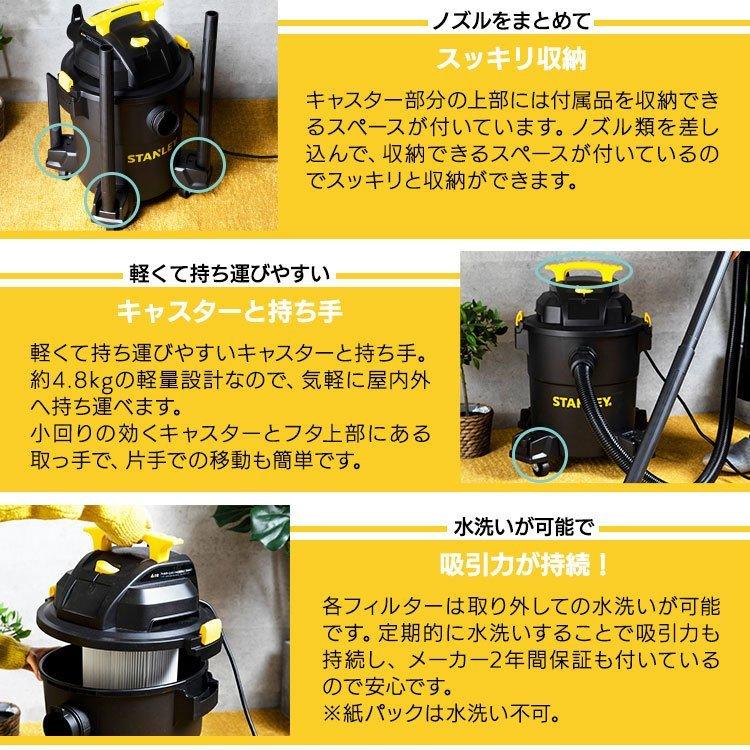 STANLEY

ノズルをまとめて

スッキリ収納

キャスター部分の上部には付属品を収納できるスペースが付いています。ノズル類を差し込んで、収納できるスペースが付いているのでスッキリと収納ができます。

軽くて持ち運びやすい

キャスターと持ち手

軽くて持ち運びやすいキャスターと持ち手。約4.8kgの軽量設計なので、気軽に屋内外へ持ち運べます。
小回りの効くキャスターとフタ上部にある取っ手で、片手での移動も簡単です。

STANLEY

水洗いが可能で

吸引力が持続！

各フィルターは取り外しての水洗いが可能です。定期的に水洗いすることで吸引力も持続し、メーカー2年間保証も付いているので安心です。
※紙パックは水洗い不可。