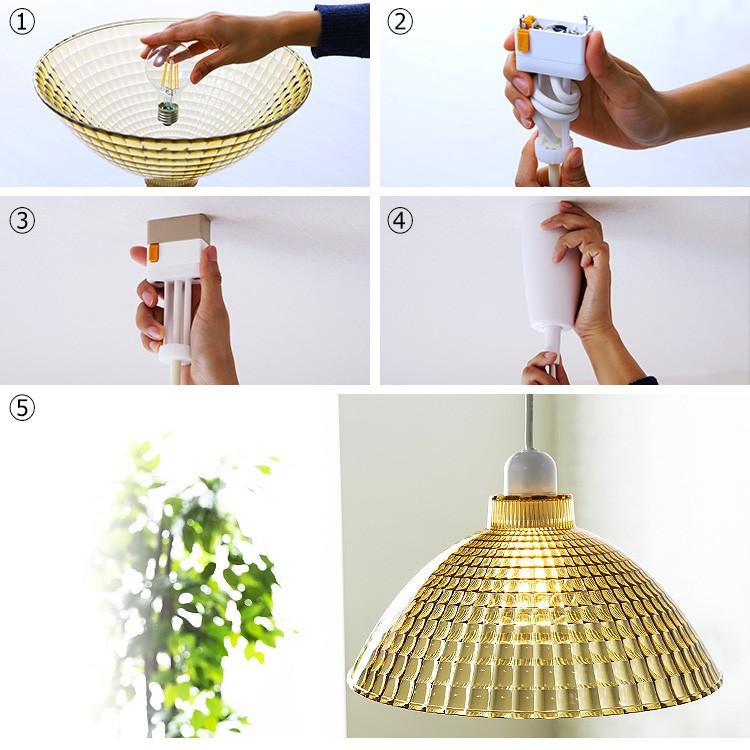 ①

②

③

④

⑤