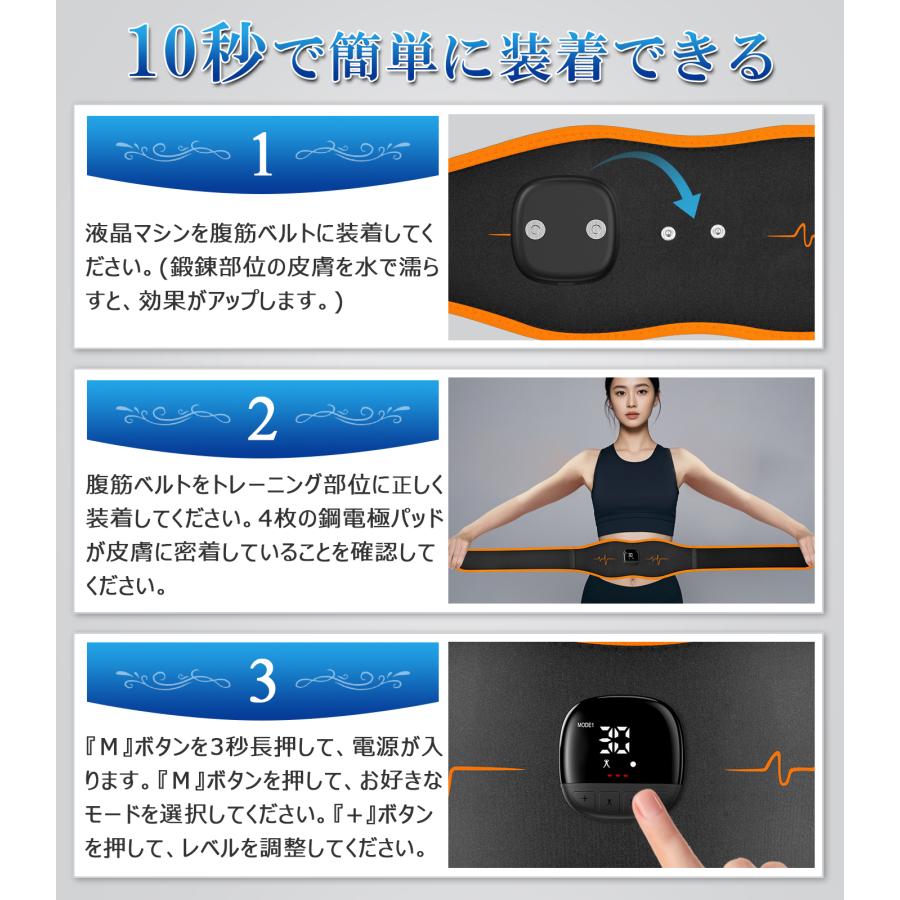 10秒で簡単に装着できる

1

液晶マシンを腹筋ベルトに装着してください。(鍛錬部位の皮膚を水で濡らすと、効果がアップします。)

2

腹筋ベルトをトレーニング部位に正しく装着してください。4枚の鋼電極パッドが皮膚に密着していることを確認してください。

3

『M』ボタンを3秒長押して、電源が入ります。『M』ボタンを押して、お好きなモードを選択してください。『+』ボタンを押して、レベルを調整してください。

MODE1

20