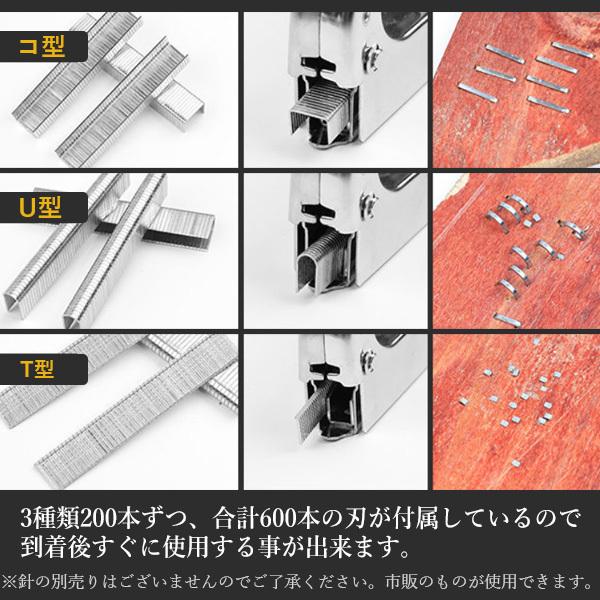 コ型

U型

T型

3種類200本ずつ、合計600本の刃が付属しているので到着後すぐに使用する事が出来ます。

※針の別売りはございませんのでご了承ください。市販のものが使用できます。