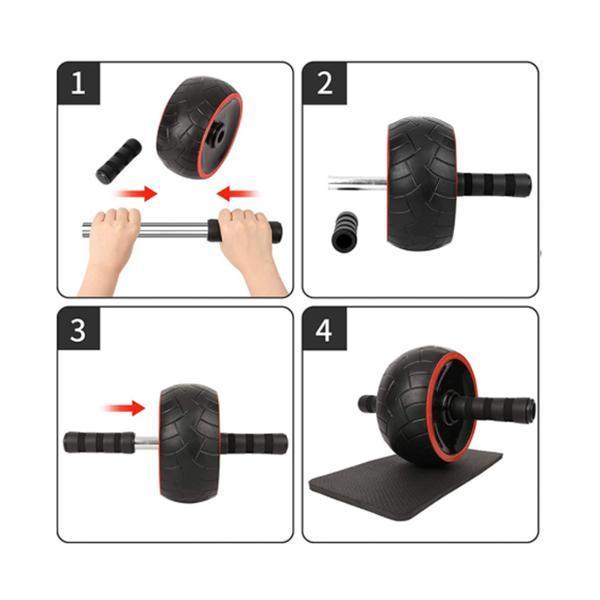 1

2

3

4