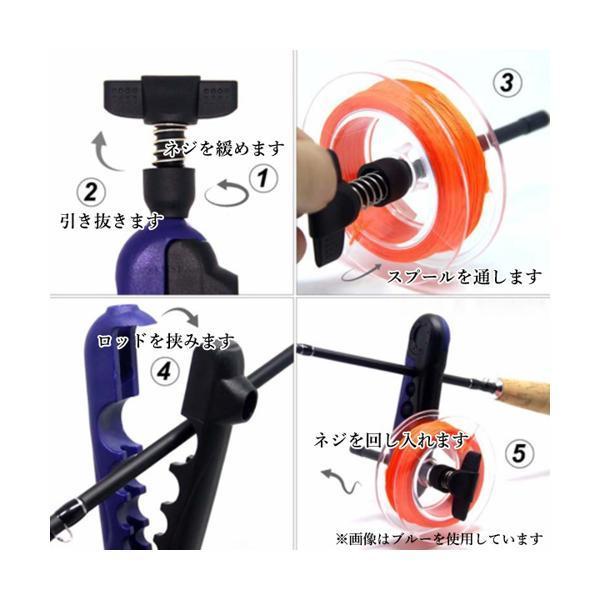 ネジを緩めます
1
2
引き抜きます
3
スプールを通します
ロッドを挟みます
4
ネジを回し入れます
5
※画像はブルーを使用しています