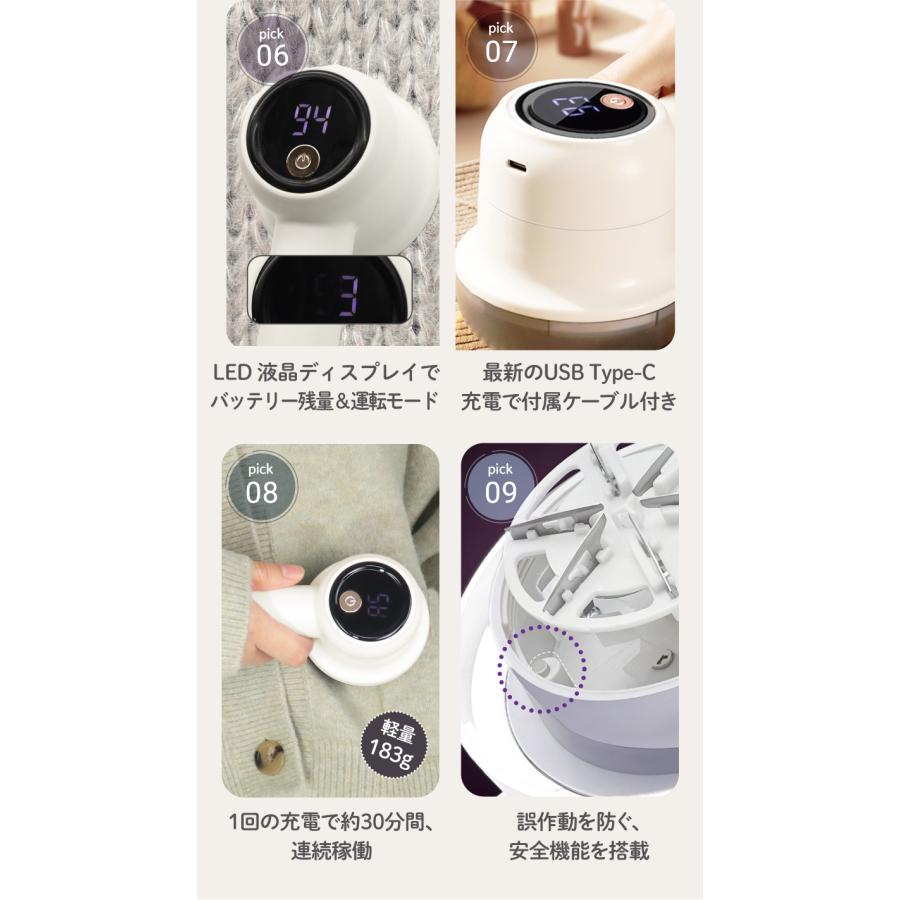 pick
06

94

3

LED 液晶ディスプレイで
バッテリー残量&運転モード

pick
07

最新のUSB Type-C
充電で付属ケーブル付き

pick
08

軽量
183g

1回の充電で約30分間、
連続稼働

pick
09

誤作動を防ぐ、
安全機能を搭載