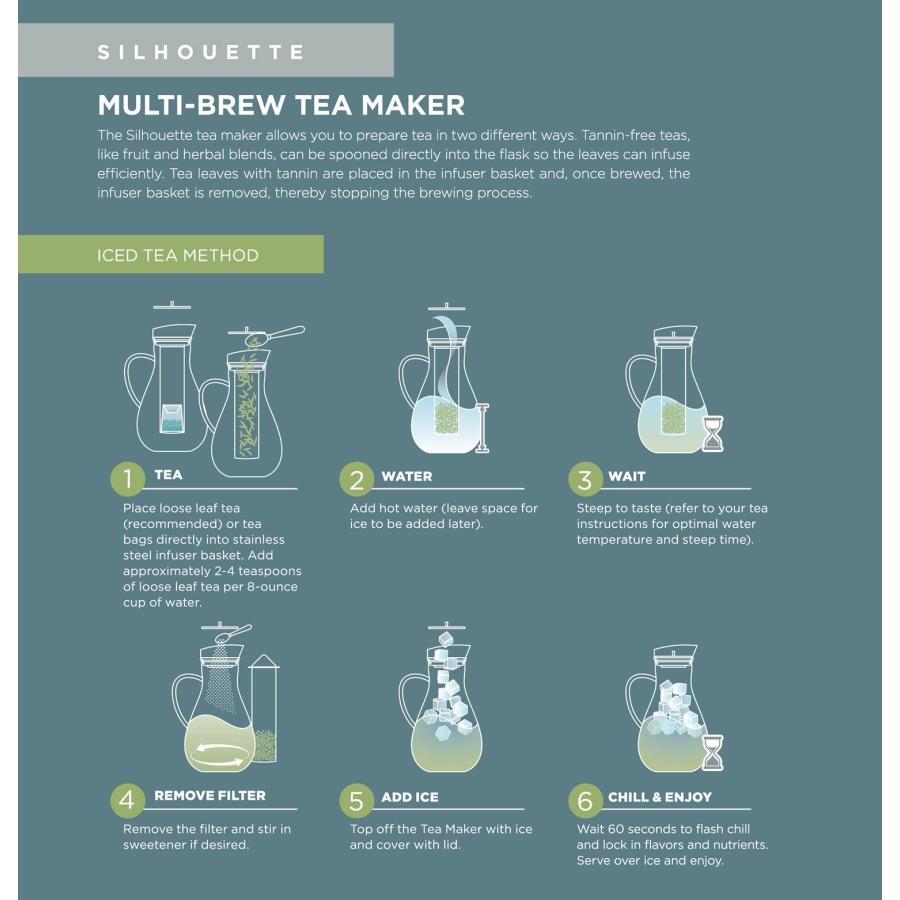 SILHOUETTE

MULTI-BREW TEA MAKER

The Silhouette tea maker allows you to prepare tea in two different ways. Tannin-free teas, like fruit and herbal blends, can be spooned directly into the flask so the leaves can infuse efficiently. Tea leaves with tannin are placed in the infuser basket and, once brewed, the infuser basket is removed, thereby stopping the brewing process.

ICED TEA METHOD

1 TEA

Place loose leaf tea (recommended) or tea bags directly into stainless steel infuser basket. Add approximately 2-4 teaspoons of loose leaf tea per 8-ounce cup of water.

2 WATER

Add hot water (leave space for ice to be added later).

3 WAIT

Steep to taste (refer to your tea instructions for optimal water temperature and steep time).

4 REMOVE FILTER

Remove the filter and stir in sweetener if desired.

5 ADD ICE

Top off the Tea Maker with ice and cover with lid.

6 CHILL & ENJOY

Wait 60 seconds to flash chill and lock in flavors and nutrients. Serve over ice and enjoy.