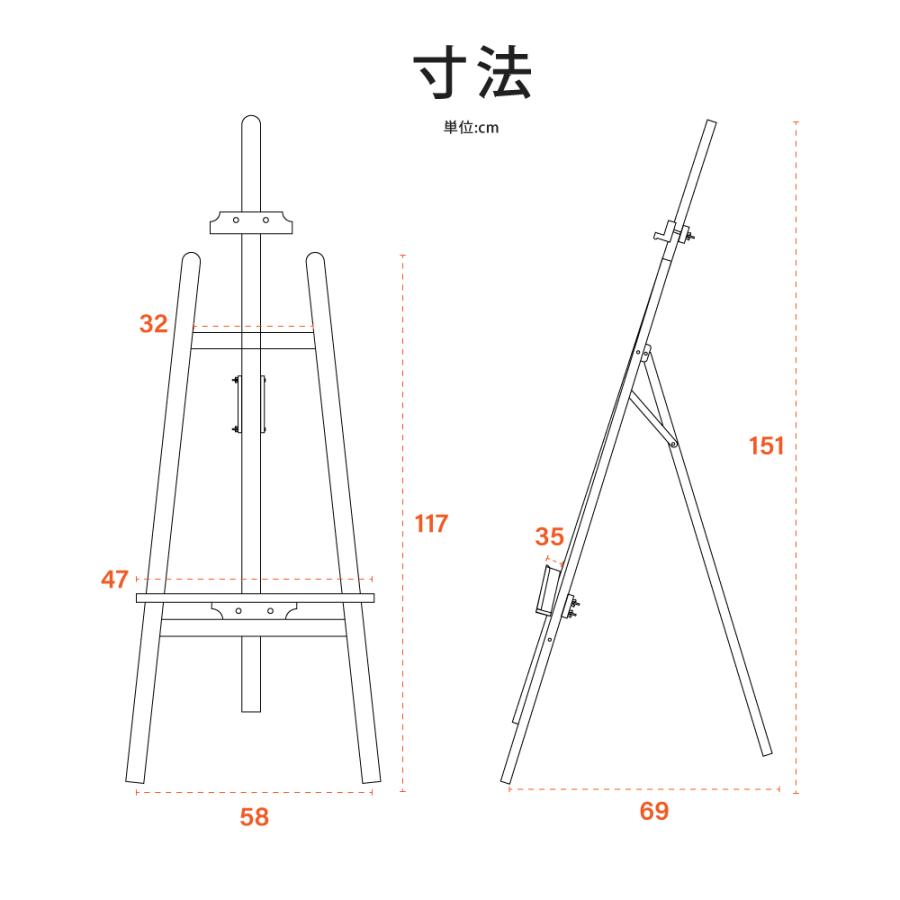 寸法

単位:cm

32

47

117

58

35

151

69