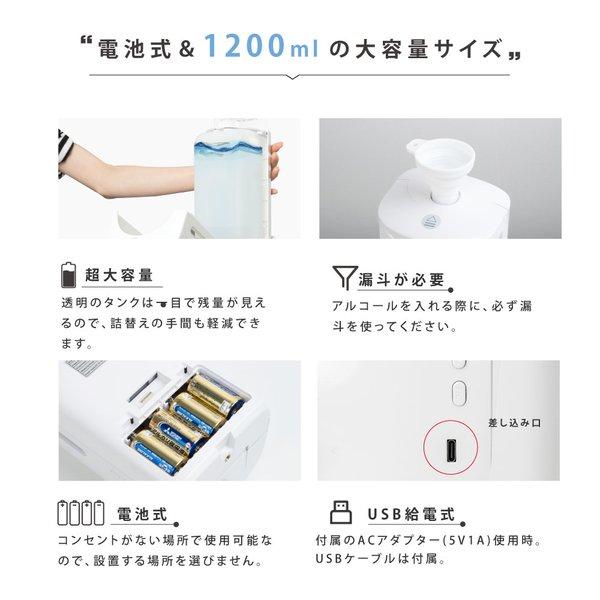 “電池式＆1200ml の大容量サイズ„

超大容量

透明のタンクは一目で残量が見えるので、詰替えの手間も軽減できます。

漏斗が必要

アルコールを入れる際に、必ず漏斗を使ってください。

差し込み口

電池式

コンセントがない場所で使用可能なので、設置する場所を選びません。

USB給電式

付属のACアダプター（5V1A）使用時。USBケーブルは付属。