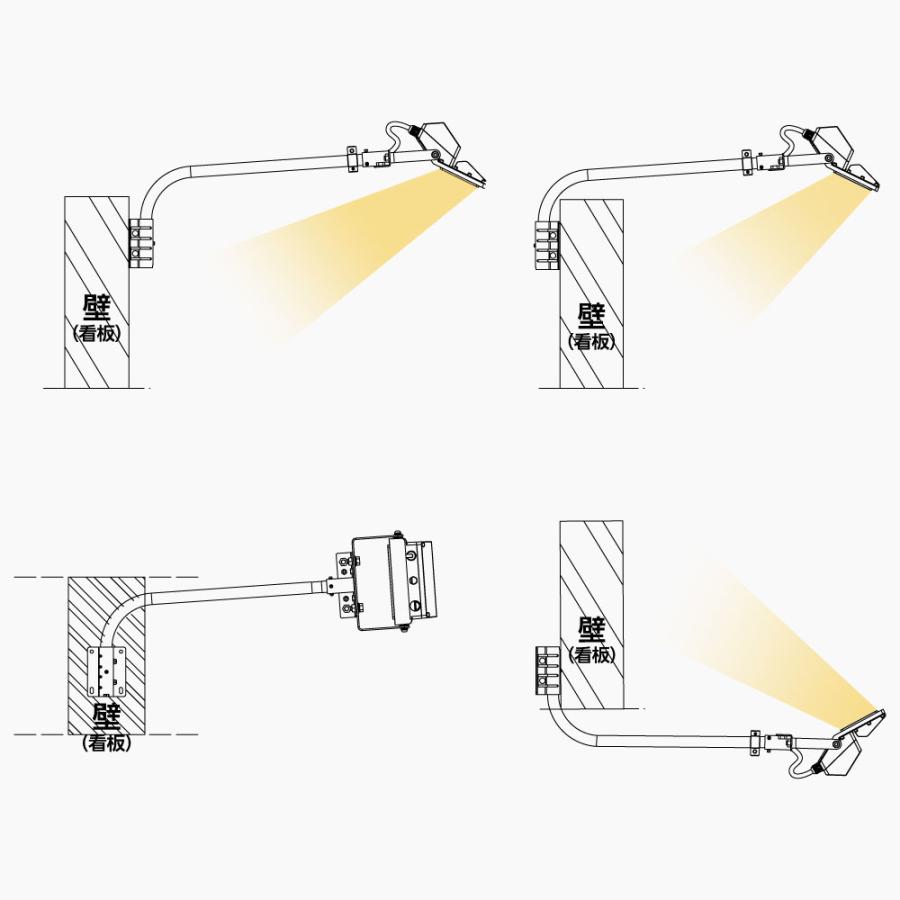 壁
(看板)

壁
(看板)

壁
(看板)

壁
(看板)