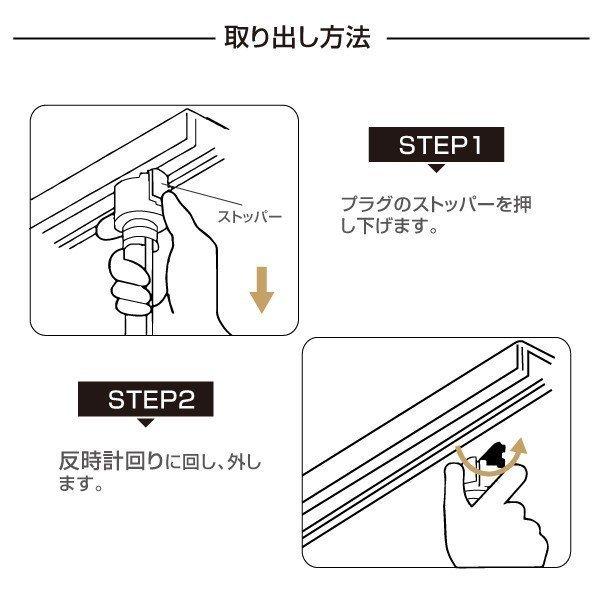 取り出し方法

ストッパー

STEP1

プラグのストッパーを押し下げます。

STEP2

反時計回りに回し、外します。