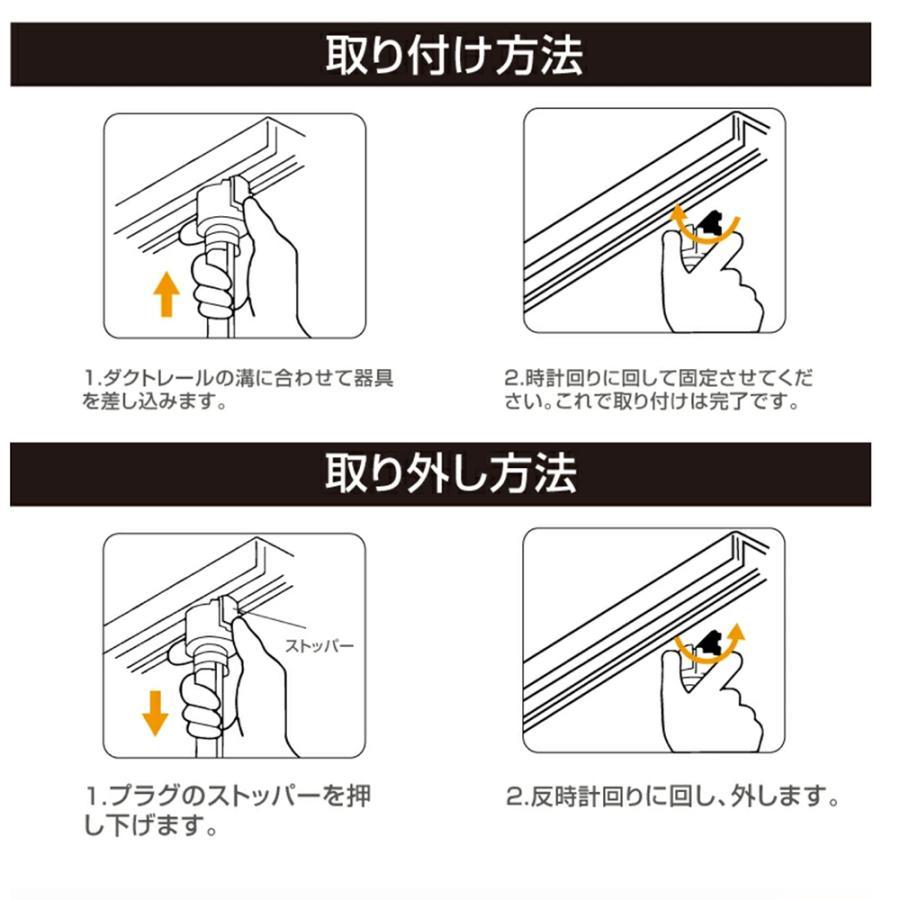 取り付け方法

1.ダクトレールの溝に合わせて器具を差し込みます。

2.時計回りに回して固定させてください。これで取り付けは完了です。

取り外し方法

ストッパー

1.プラグのストッパーを押し下げます。

2.反時計回りに回し、外します。