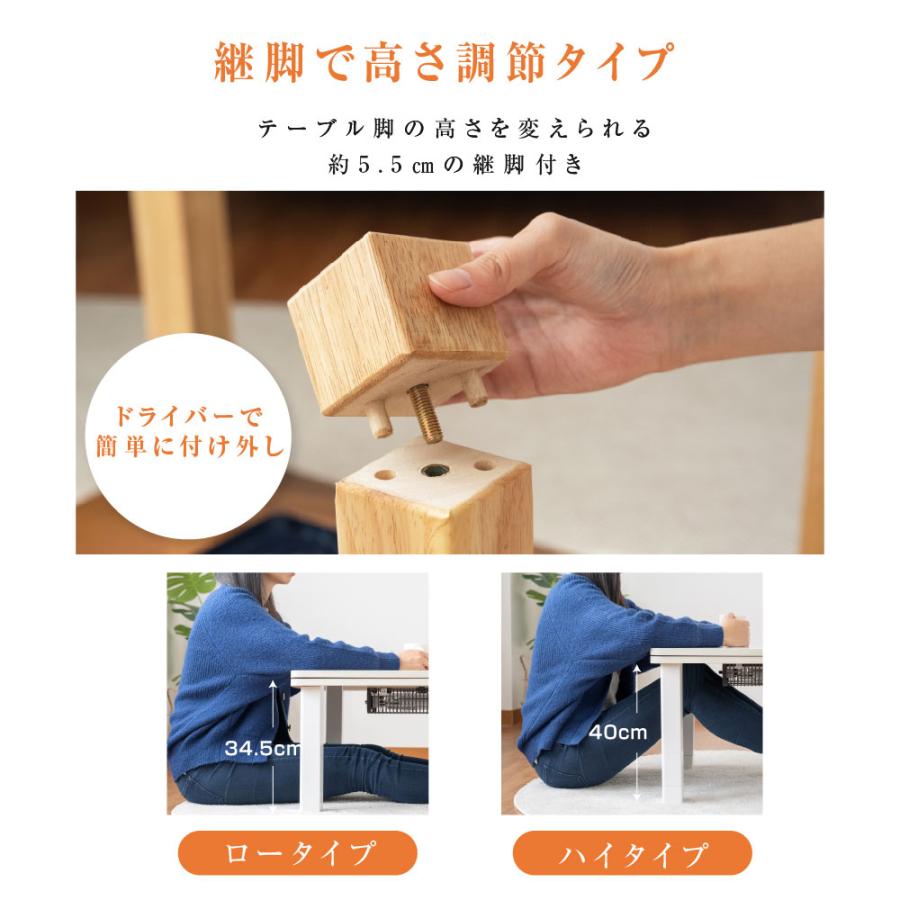 継脚で高さ調節タイプ

テーブル脚の高さを変えられる
約5.5㎝の継脚付き

ドライバーで
簡単に付け外し

34.5cm

40cm

ロータイプ

ハイタイプ